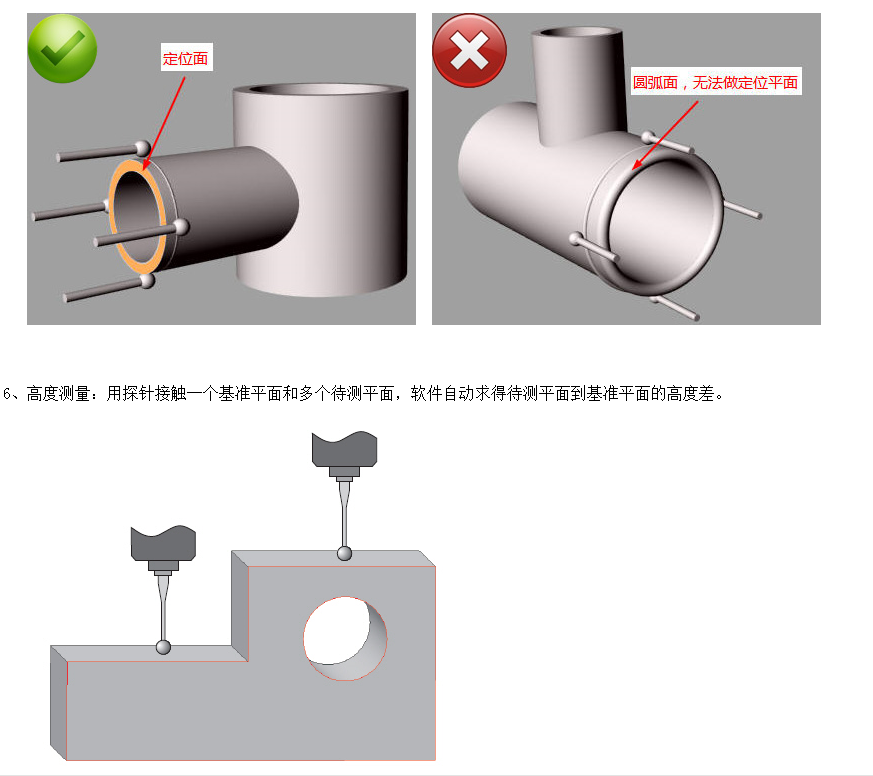 定位面

圆弧面，无法做定位平面

6、高度测量：用探针接触一个基准平面和多个待测平面，软件自动求得待测平面到基准平面的高度差。